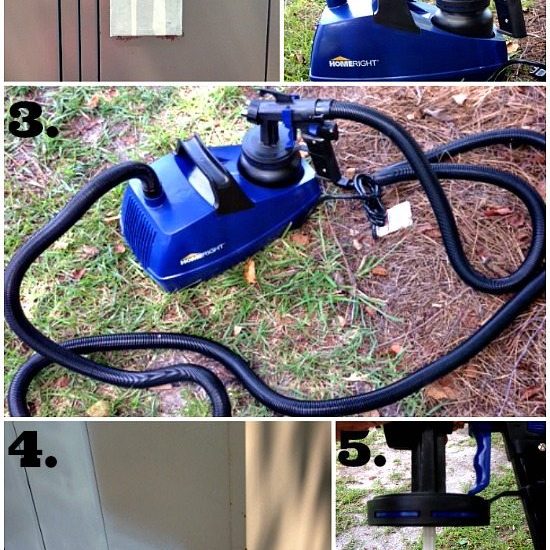 HOMERIGHT

3.

HOMERIGHT

4.

5.